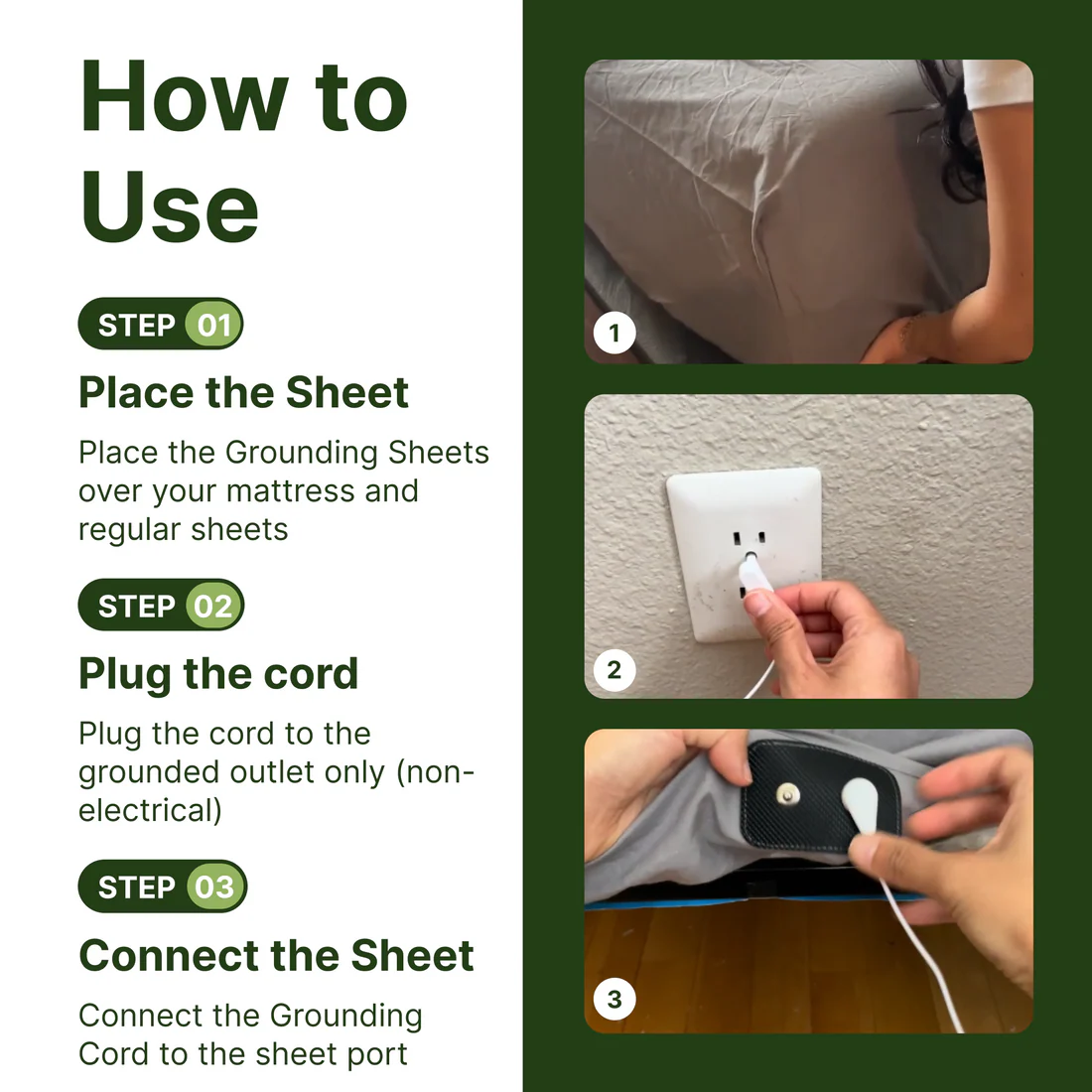 How to Use

STEP 01

Place the Sheet

Place the Grounding Sheets over your mattress and regular sheets

STEP 02

Plug the cord

Plug the cord to the grounded outlet only (non-electrical)

STEP 03

Connect the Sheet

Connect the Grounding Cord to the sheet port

1

2

3